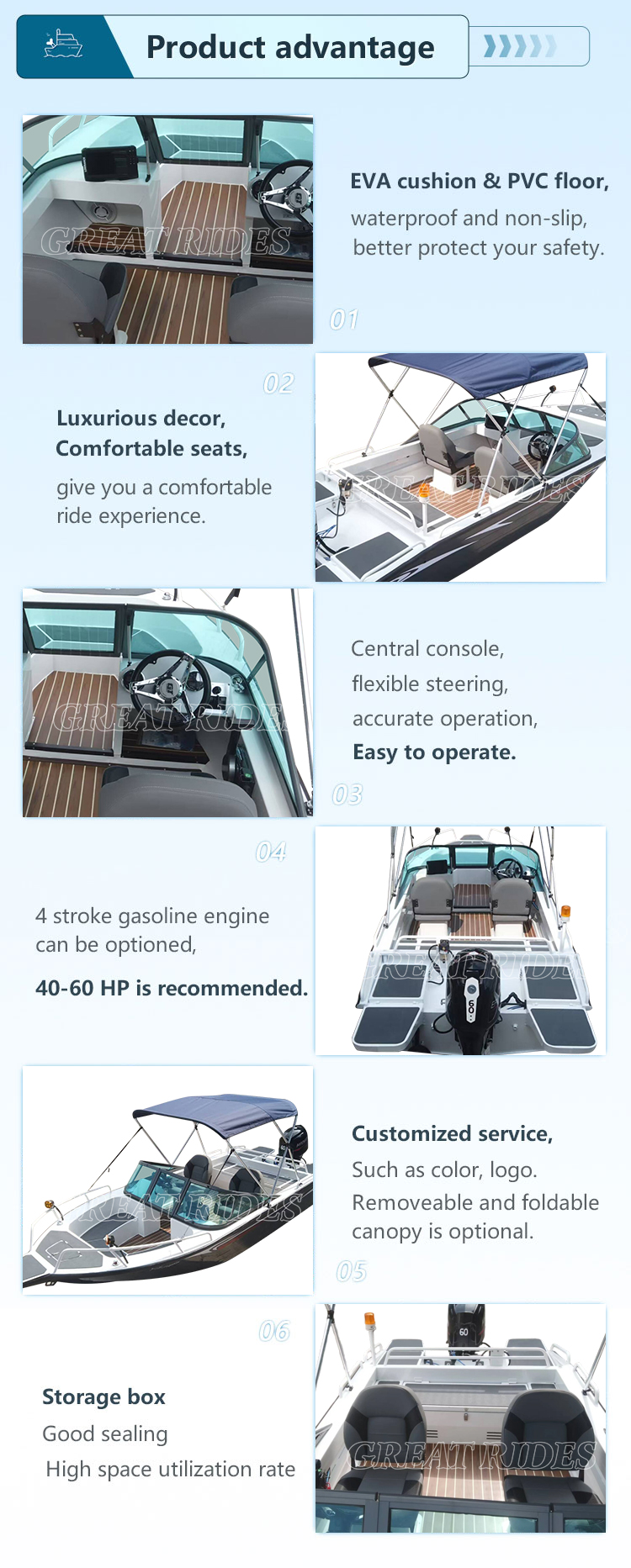 Product advantage

GREAT RIDES

EVA cushion & PVC floor,
waterproof and non-slip, better protect your safety.

01

02

Luxurious decor, Comfortable seats,
give you a comfortable ride experience.

GREAT RIDES

GREAT RIDES

Central console, flexible steering, accurate operation,
Easy to operate.

03

04

4 stroke gasoline engine can be optioned,
40-60 HP is recommended.

GREAT RIDES

60

GREAT RIDES

Customized service,
Such as color, logo.
Removeable and foldable canopy is optional.

05

06

Storage box
Good sealing
High space utilization rate

60

GREAT RIDES